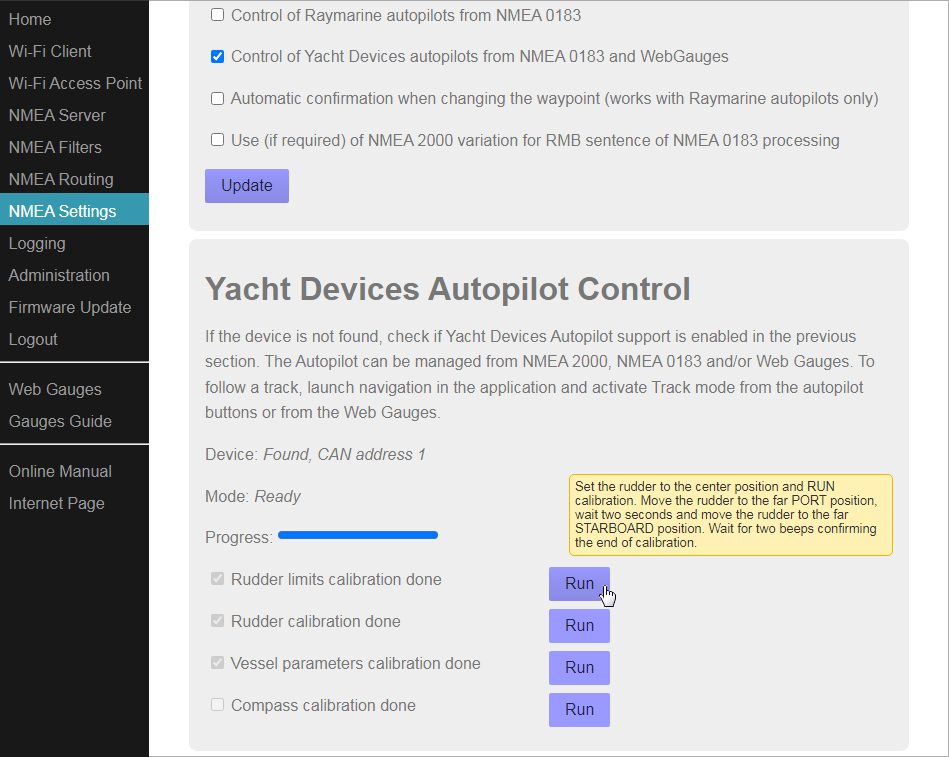 Home
Wi-Fi Client
Wi-Fi Access Point
NMEA Server
NMEA Filters
NMEA Routing
NMEA Settings
Logging
Administration
Firmware Update
Logout

Web Gauges
Gauges Guide

Online Manual
Internet Page

Control of Raymarine autopilots from NMEA 0183

Control of Yacht Devices autopilots from NMEA 0183 and WebGauges

Automatic confirmation when changing the waypoint (works with Raymarine autopilots only)

Use (if required) of NMEA 2000 variation for RMB sentence of NMEA 0183 processing

Update

Yacht Devices Autopilot Control

If the device is not found, check if Yacht Devices Autopilot support is enabled in the previous section. The Autopilot can be managed from NMEA 2000, NMEA 0183 and/or Web Gauges. To follow a track, launch navigation in the application and activate Track mode from the autopilot buttons or from the Web Gauges.

Device: Found, CAN address 1

Mode: Ready

Progress:

Set the rudder to the center position and RUN calibration. Move the rudder to the far PORT position, wait two seconds and move the rudder to the far STARBOARD position. Wait for two beeps confirming the end of calibration.

Rudder limits calibration done Run

Rudder calibration done Run

Vessel parameters calibration done Run

Compass calibration done Run