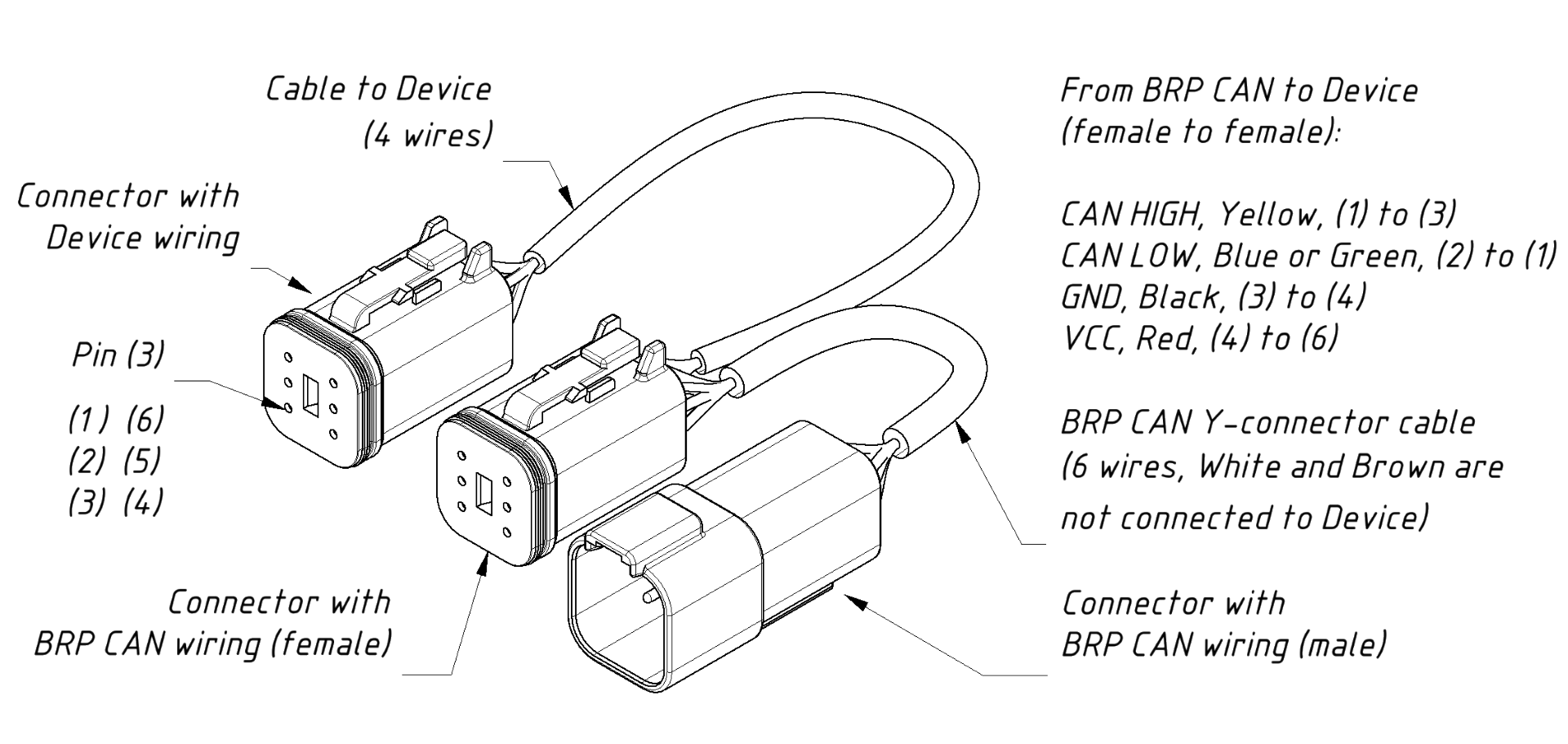 Cable to Device
(4 wires)

Connector with
Device wiring

Pin (3)

(1) (6)
(2) (5)
(3) (4)

Connector with
BRP CAN wiring (female)

From BRP CAN to Device
(female to female):

CAN HIGH, Yellow, (1) to (3)
CAN LOW, Blue or Green, (2) to (1)
GND, Black, (3) to (4)
VCC, Red, (4) to (6)

BRP CAN Y-connector cable
(6 wires, White and Brown are
not connected to Device)

Connector with
BRP CAN wiring (male)